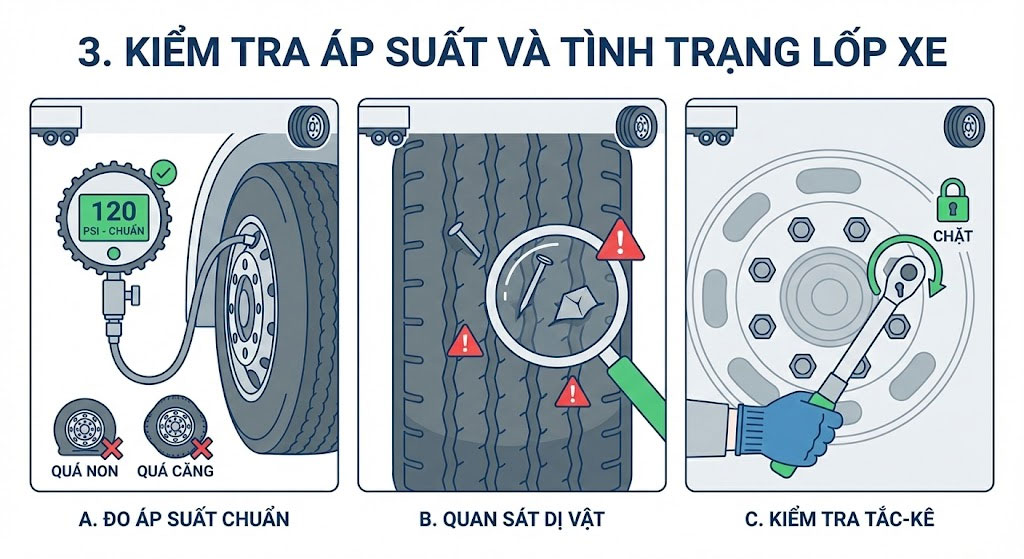 3. KIỂM TRA ÁP SUẤT VÀ TÌNH TRẠNG LỐP XE

120
PSI - CHUẨN

QUÁ NON
QUÁ CĂNG

A. ĐO ÁP SUẤT CHUẨN

B. QUAN SÁT DỊ VẬT

CHẶT

C. KIỂM TRA TẮC-KÊ