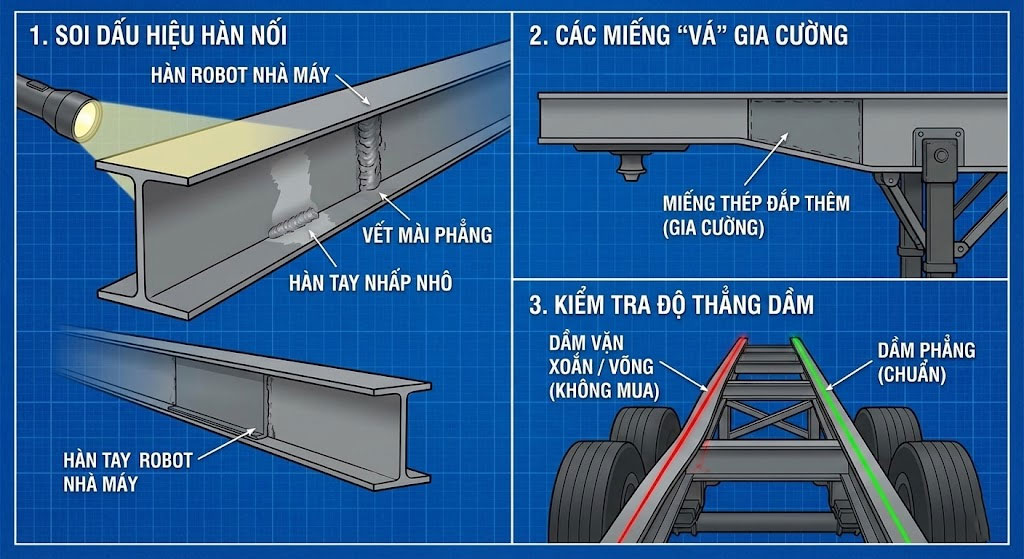 1. SOI DẤU HIỆU HÀN NỐI

HÀN ROBOT NHÀ MÁY

VẾT MÀI PHẲNG

HÀN TAY NHẤP NHÔ

HÀN TAY ROBOT NHÀ MÁY

2. CÁC MIẾNG "VÁ" GIA CƯỜNG

MIẾNG THÉP ĐẮP THÊM (GIA CƯỜNG)

3. KIỂM TRA ĐỘ THẲNG DẦM

DẦM VẶN XOẮN / VÕNG (KHÔNG MUA)

DẦM PHẲNG (CHUẨN)