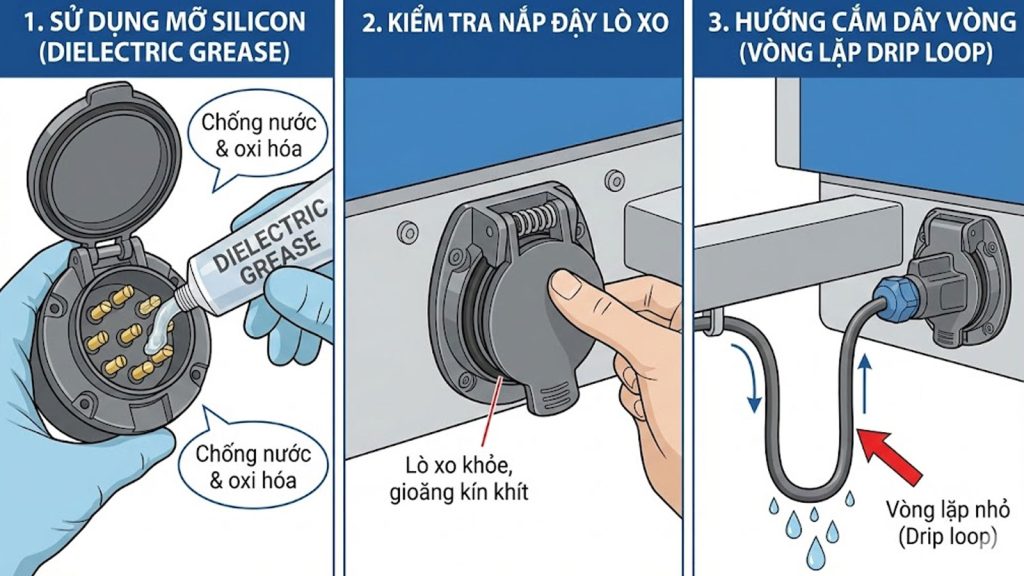 1. SỬ DỤNG MỠ SILICON (DIELECTRIC GREASE)

Chống nước & oxi hóa

DIELECTRIC GREASE

Chống nước & oxi hóa

2. KIỂM TRA NẮP ĐẬY LÒ XO

Lò xo khỏe, gioăng kín khít

3. HƯỚNG CẮM DÂY VÒNG (VÒNG LẶP DRIP LOOP)

Vòng lặp nhỏ (Drip loop)