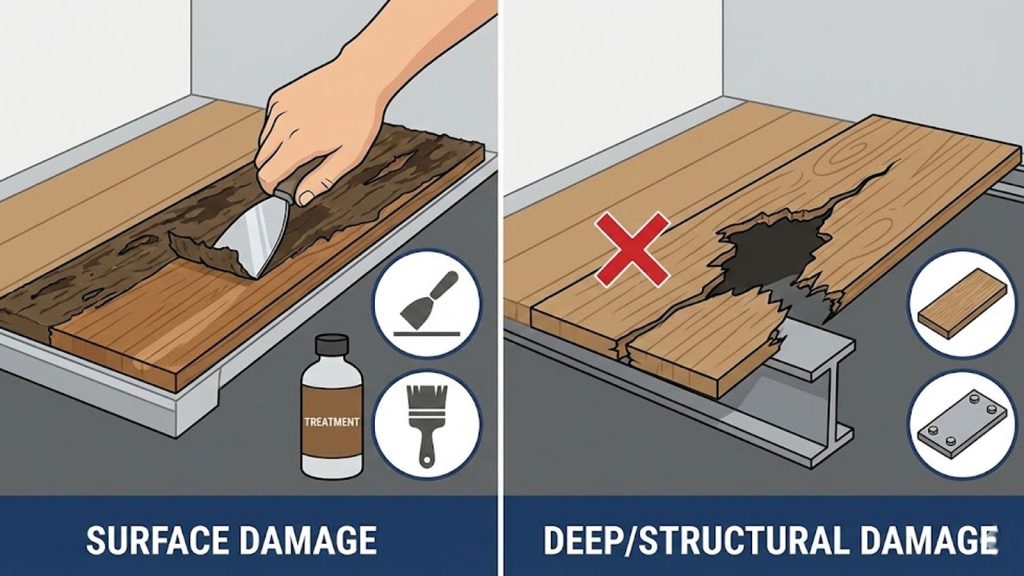 TREATMENT

SURFACE DAMAGE

DEEP/STRUCTURAL DAMAGE