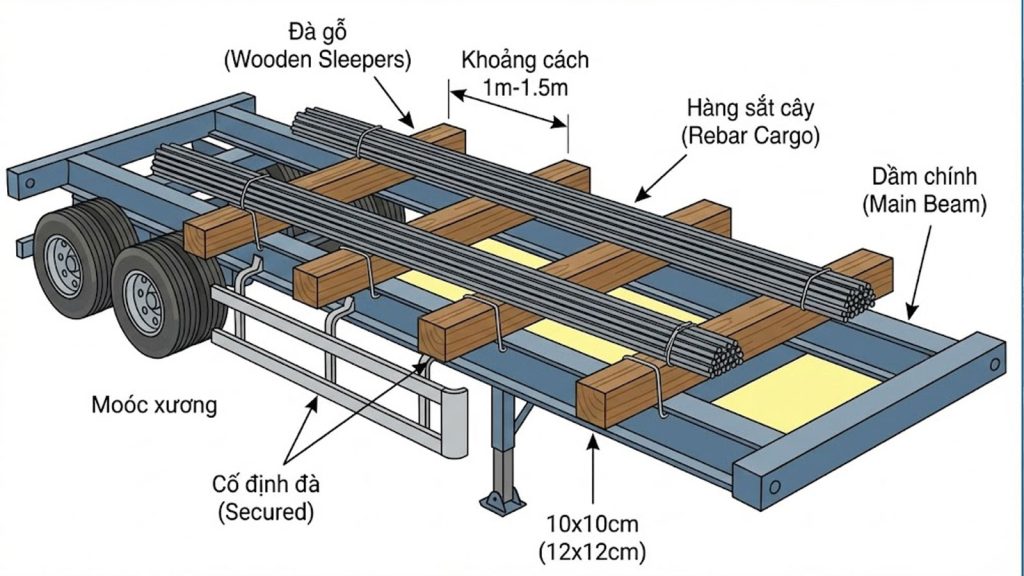 Đà gỗ
(Wooden Sleepers)

Khoảng cách
1m-1.5m

Hàng sắt cây
(Rebar Cargo)

Dầm chính
(Main Beam)

Moóc xương

Cố định đà
(Secured)

10x10cm
(12x12cm)