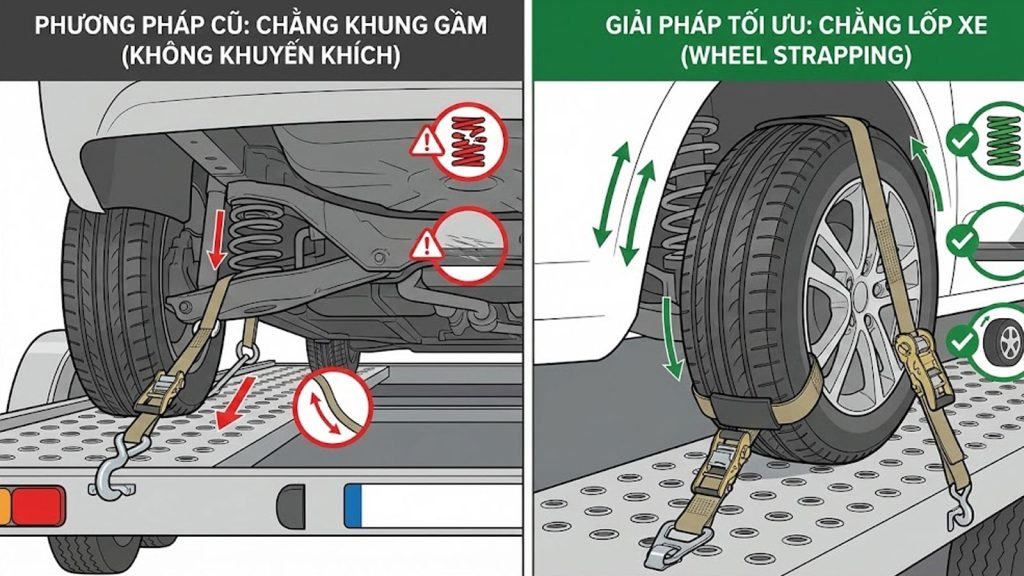 PHƯƠNG PHÁP CŨ: CHẰNG KHUNG GẦM
(KHÔNG KHUYẾN KHÍCH)

GIẢI PHÁP TỐI ƯU: CHẰNG LỐP XE
(WHEEL STRAPPING)