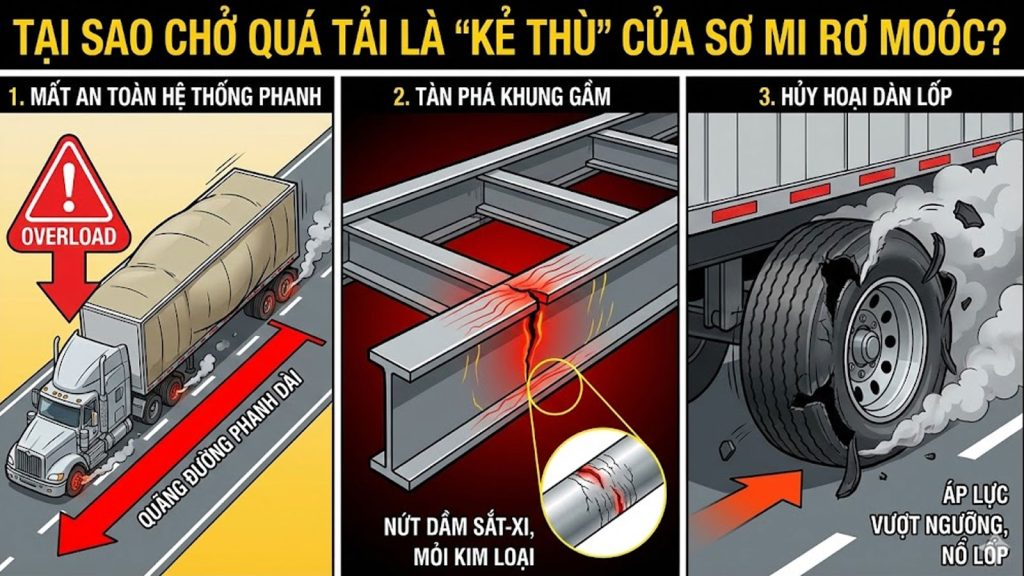 TẠI SAO CHỞ QUÁ TẢI LÀ "KẺ THÙ" CỦA SƠ MI RƠ MOÓC?

1. MẤT AN TOÀN HỆ THỐNG PHANH

OVERLOAD

QUÃNG ĐƯỜNG PHANH DÀI

2. TÀN PHÁ KHUNG GẦM

NỨT DẦM SẮT-XI, MỎI KIM LOẠI

3. HỦY HOẠI DÀN LỐP

ÁP LỰC VƯỢT NGƯỠNG, NỔ LỐP