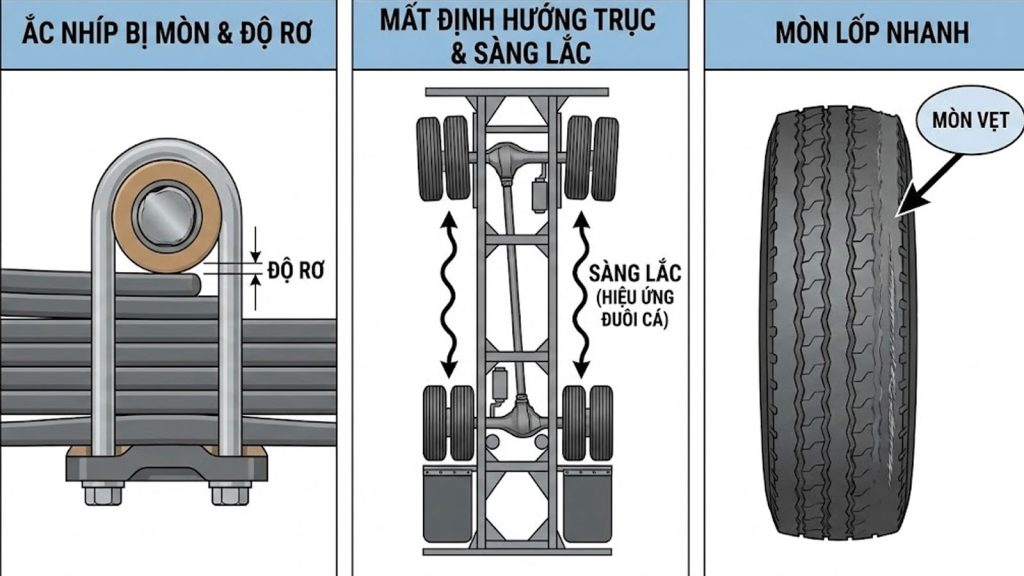 ẮC NHÍP BỊ MÒN & ĐỘ RƠ

ĐỘ RƠ

MẤT ĐỊNH HƯỚNG TRỤC & SÀNG LẮC

SÀNG LẮC (HIỆU ỨNG ĐUÔI CÁ)

MÒN LỐP NHANH

MÒN VẸT