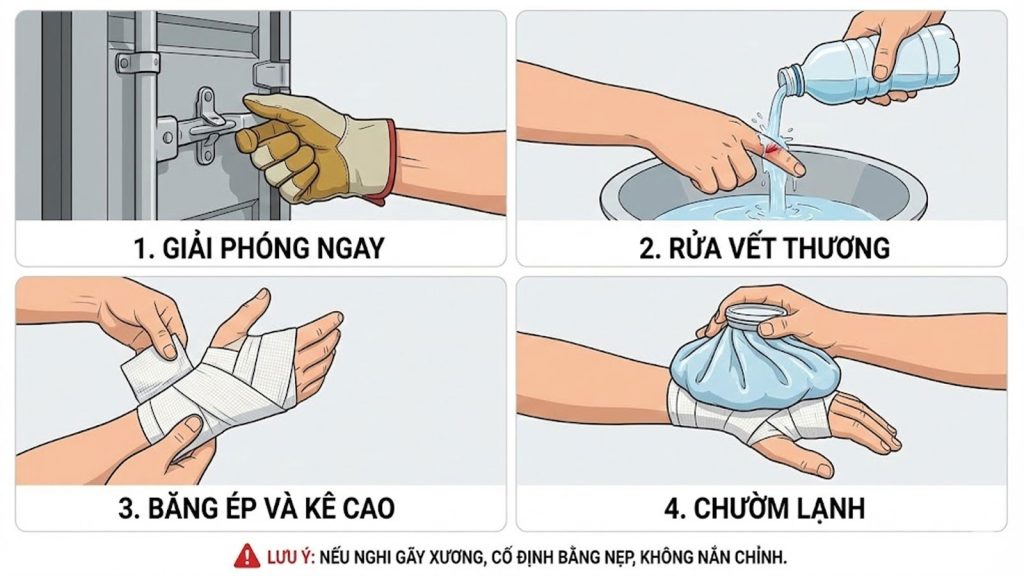 1. GIẢI PHÓNG NGAY

2. RỬA VẾT THƯƠNG

3. BĂNG ÉP VÀ KÊ CAO

4. CHƯỜM LẠNH

LƯU Ý: NẾU NGHI GÃY XƯƠNG, CỐ ĐỊNH BẰNG NẸP, KHÔNG NẮN CHỈNH.